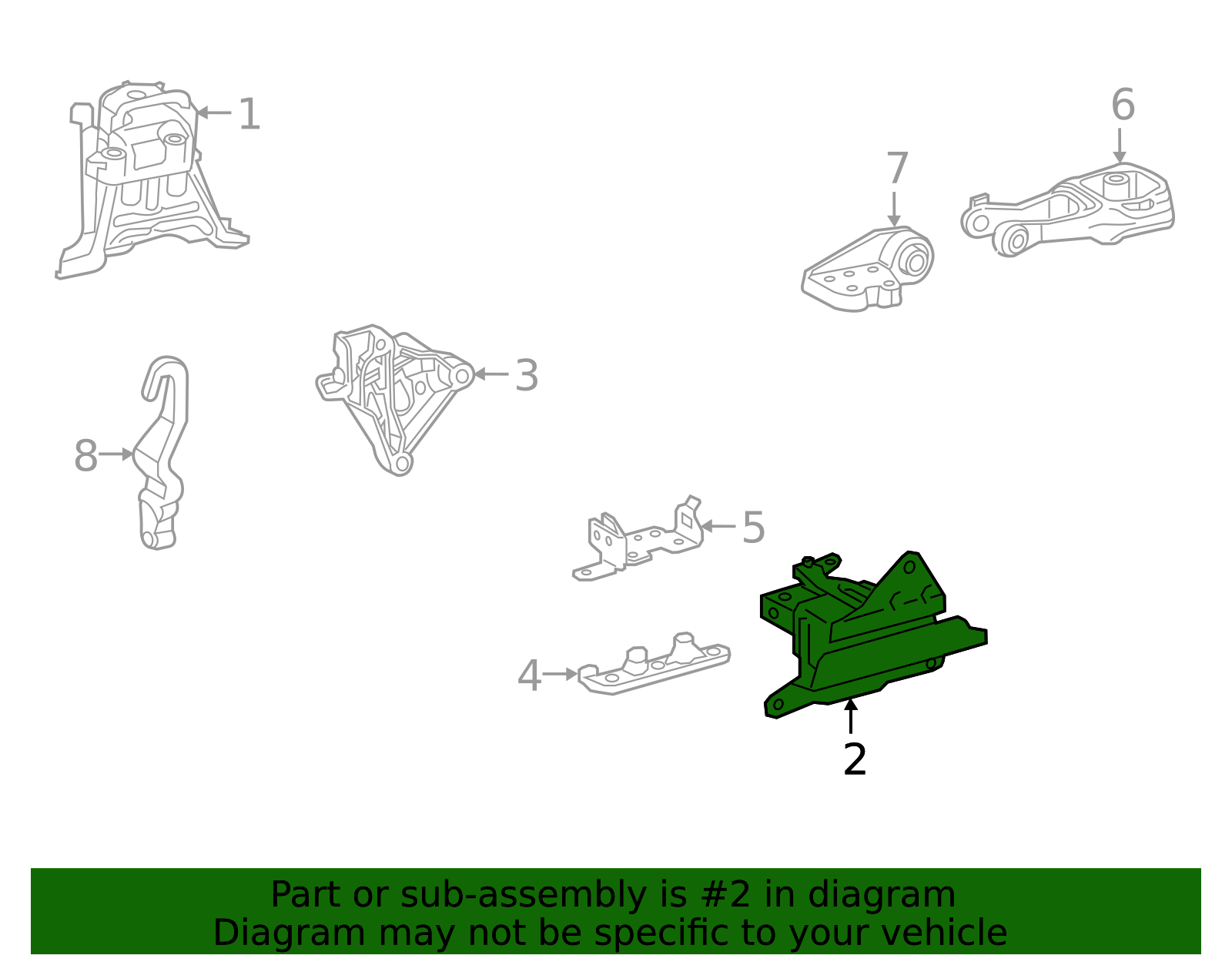 1
6
7
3
8
5
4
2

Part or sub-assembly is #2 in diagram
Diagram may not be specific to your vehicle