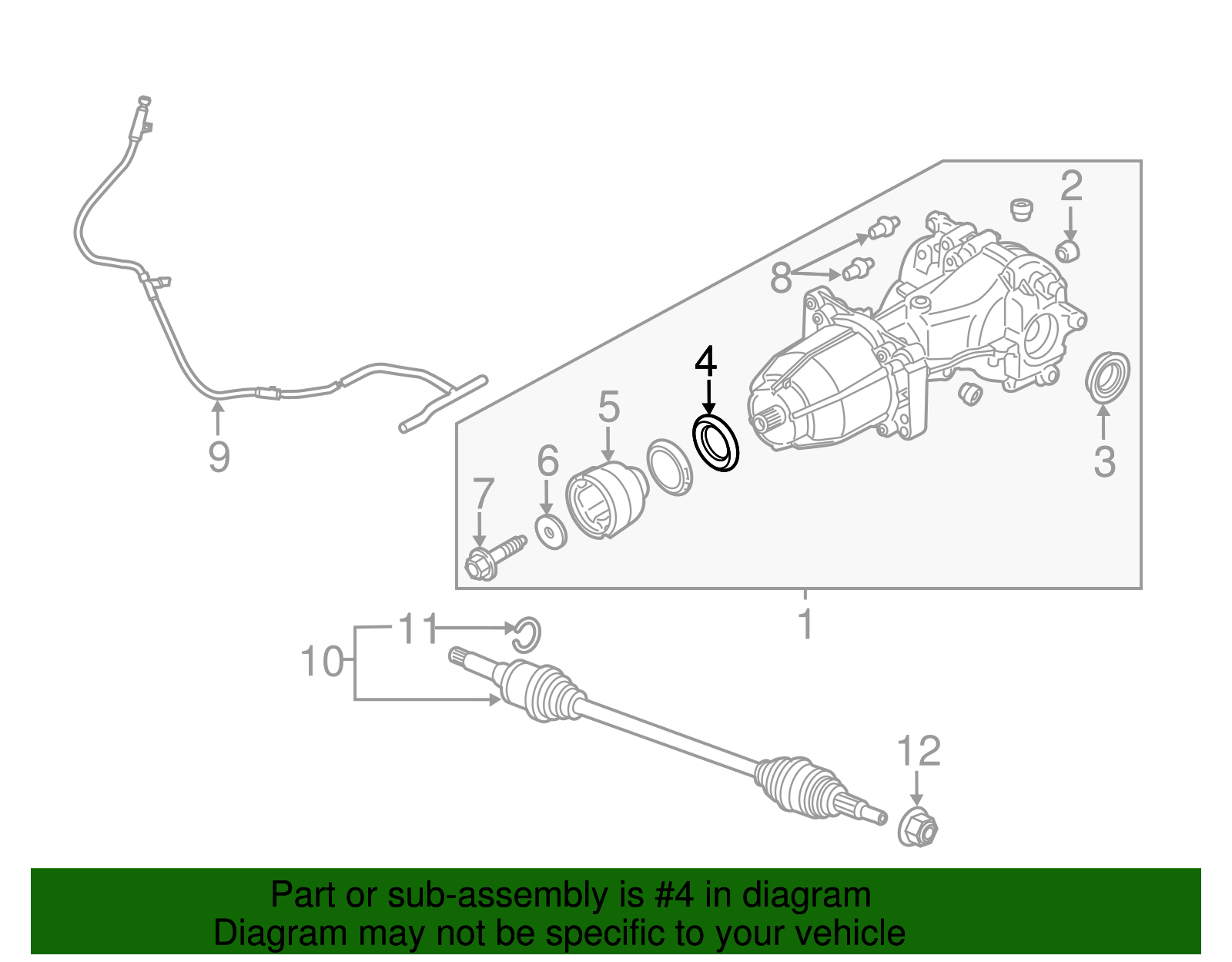 2
8
4
5
6
7
9
3
1
11
10
12

Part or sub-assembly is #4 in diagram
Diagram may not be specific to your vehicle