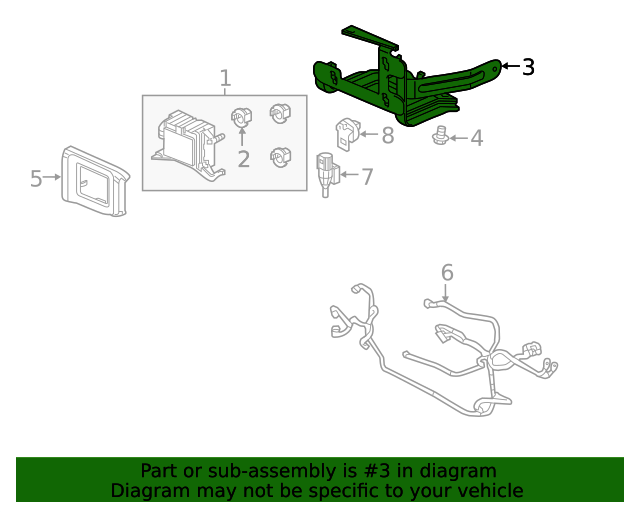 1
3
2
8
4
5
7
6

Part or sub-assembly is #3 in diagram
Diagram may not be specific to your vehicle