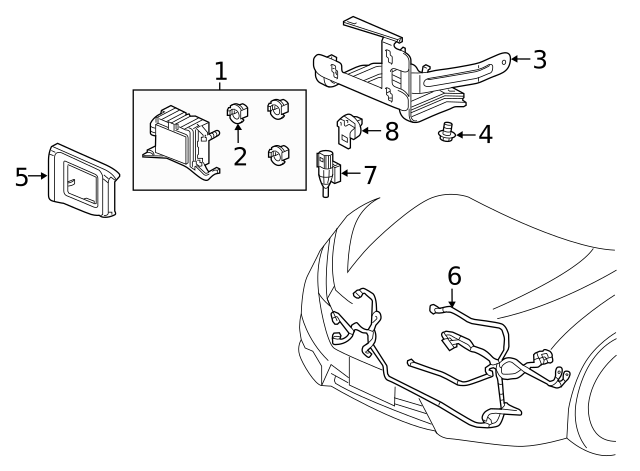 1
3
2
8
4
5
7
6