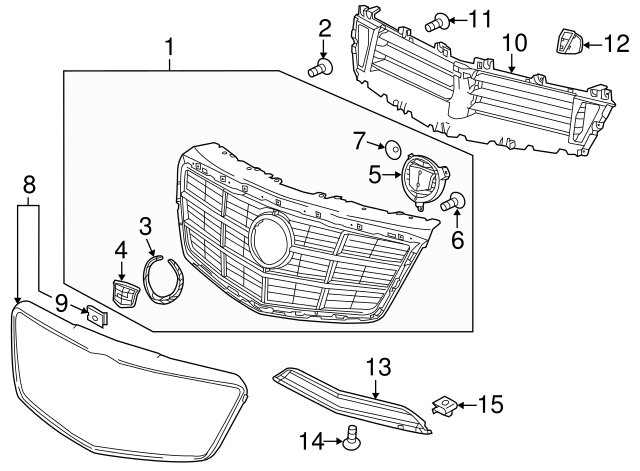 1
2
11
10
12
7
5
6
8
3
4
9
13
15
14