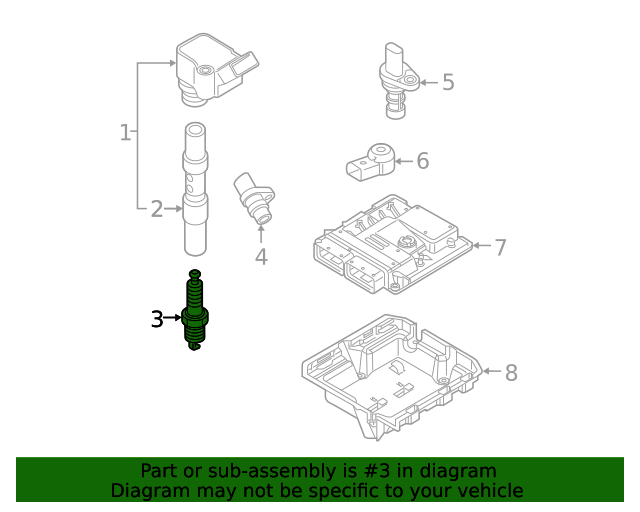 1
2
3
4
5
6
7
8

Part or sub-assembly is #3 in diagram
Diagram may not be specific to your vehicle