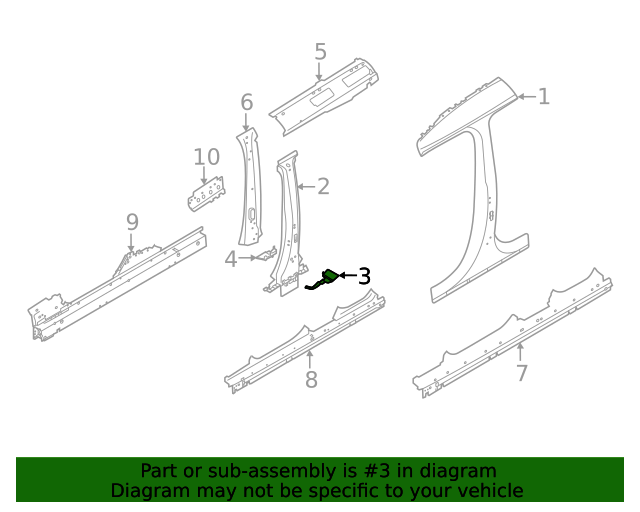 5
1
6
10
2
9
4
3
8
7

Part or sub-assembly is #3 in diagram
Diagram may not be specific to your vehicle