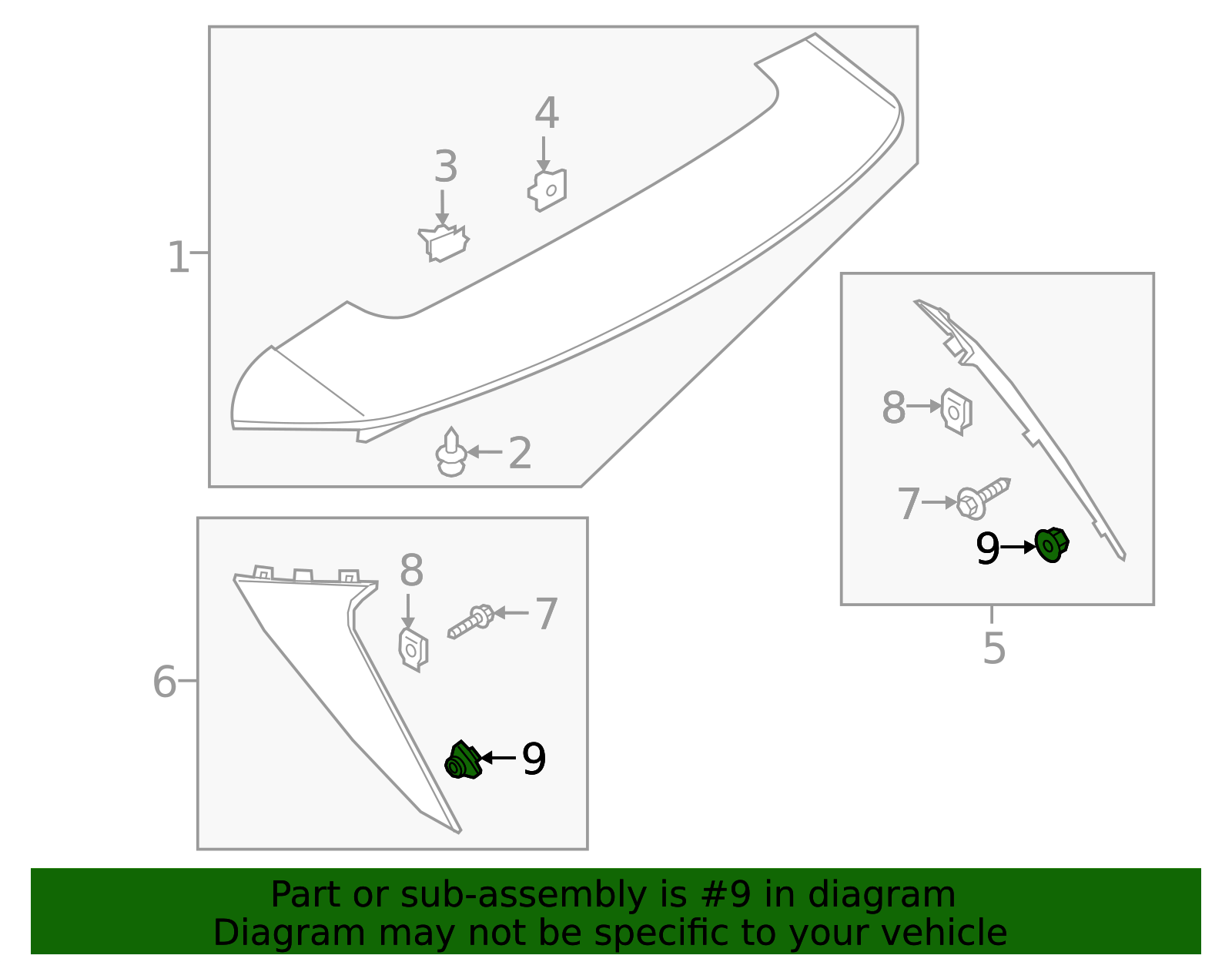 4
3
1
2
8
7
9
5
8
7
6
9
Part or sub-assembly is #9 in diagram
Diagram may not be specific to your vehicle