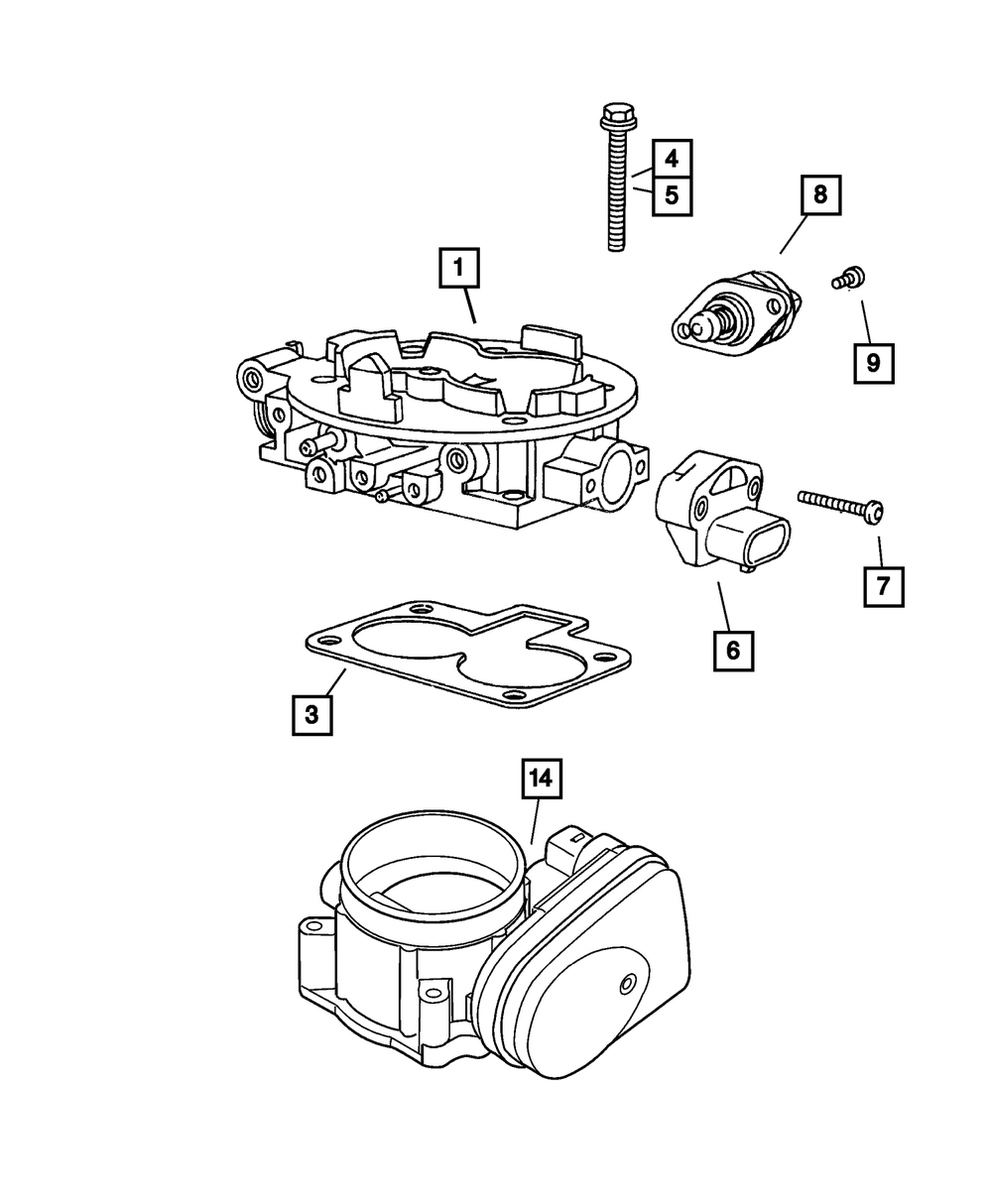 4
5
8
1
9
7
6
3
14