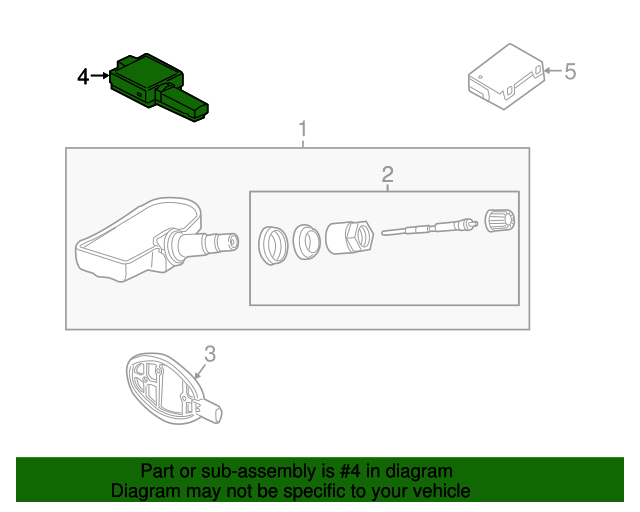 4
5
1
2
3

Part or sub-assembly is #4 in diagram
Diagram may not be specific to your vehicle