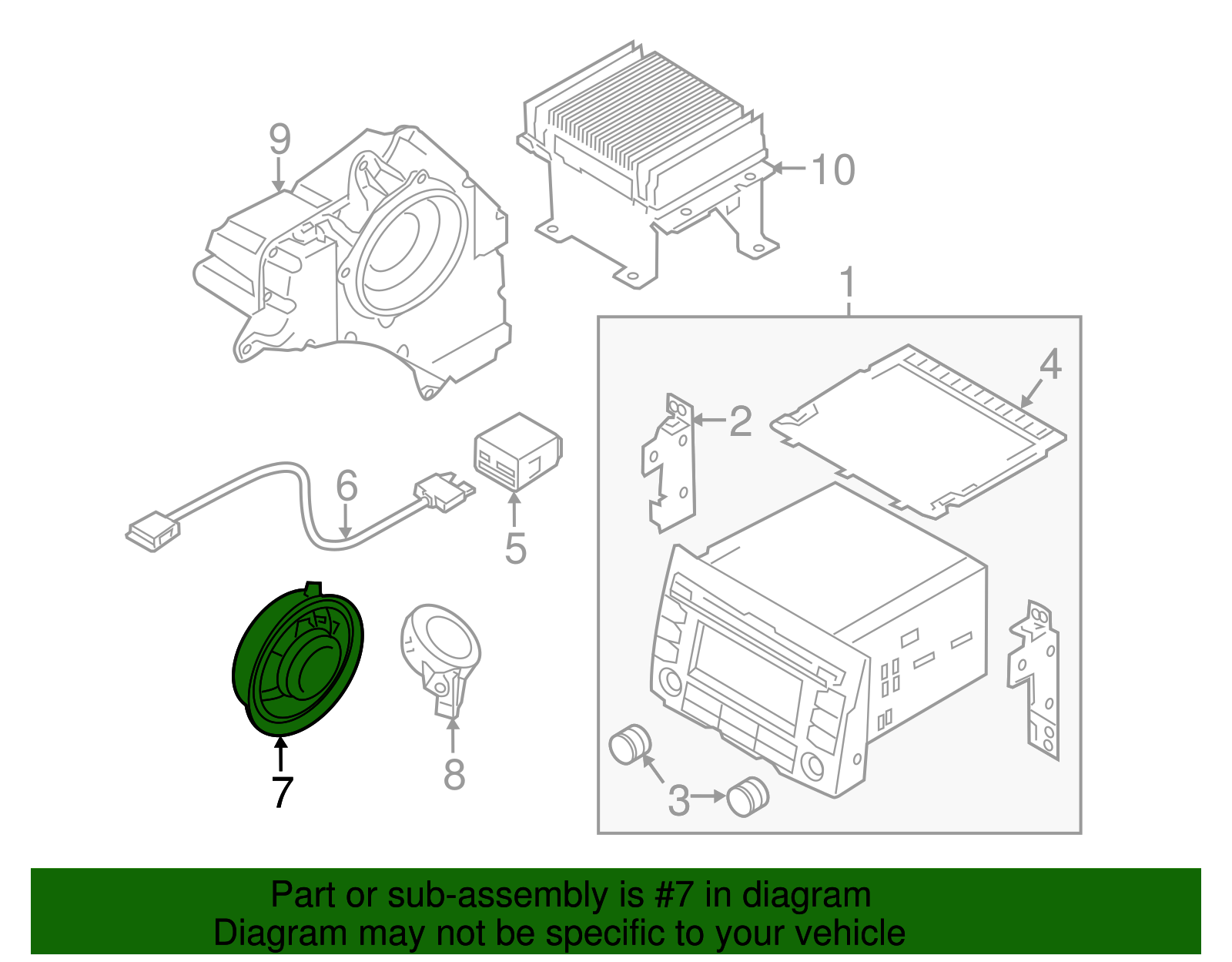 9

10

1

4

2

6

5

7

8

3

Part or sub-assembly is #7 in diagram
Diagram may not be specific to your vehicle