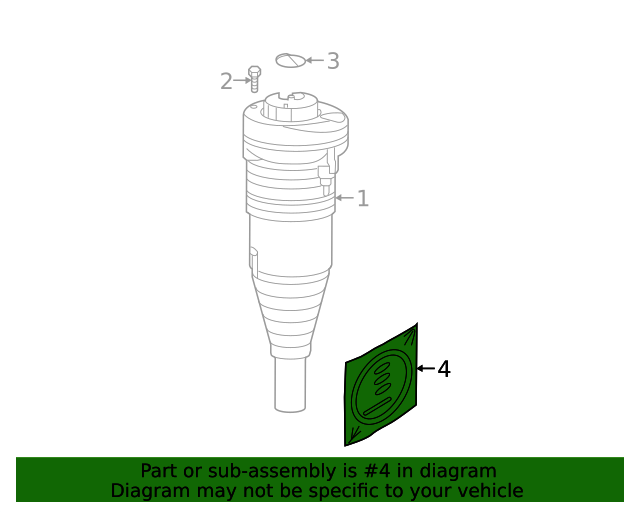 3

2

1

4

Part or sub-assembly is #4 in diagram
Diagram may not be specific to your vehicle