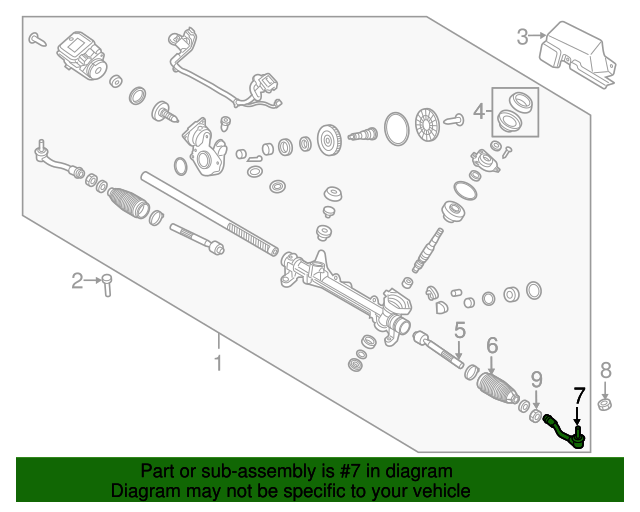 3
4
2
1
5
6
9
7
8
Part or sub-assembly is #7 in diagram
Diagram may not be specific to your vehicle