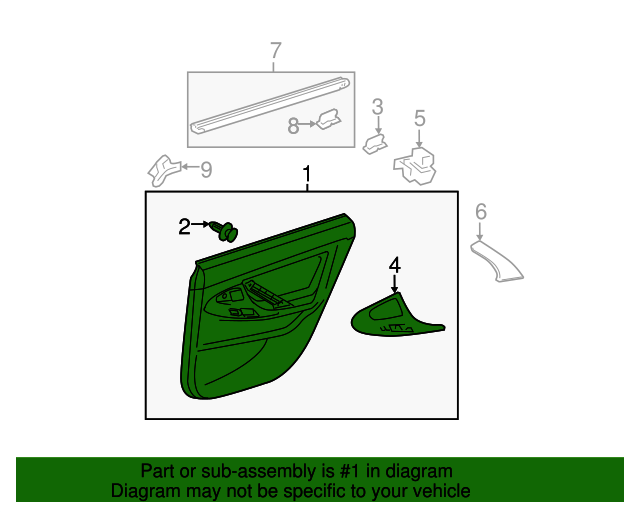 7
8
3
5
9
1
2
4
6

Part or sub-assembly is #1 in diagram
Diagram may not be specific to your vehicle