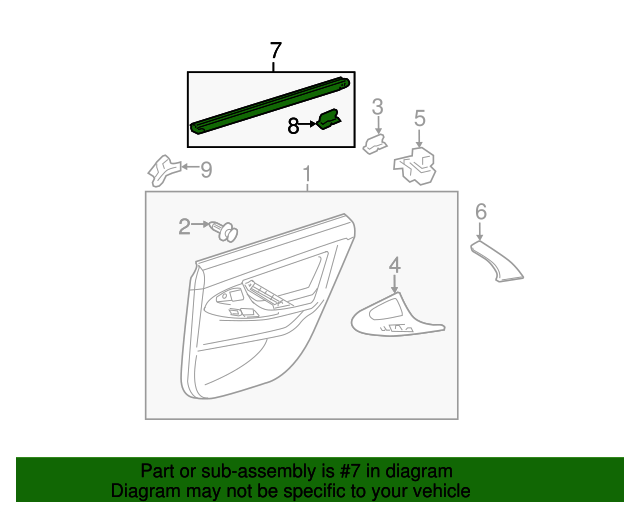 7
8
3
5
9
1
2
6
4

Part or sub-assembly is #7 in diagram
Diagram may not be specific to your vehicle