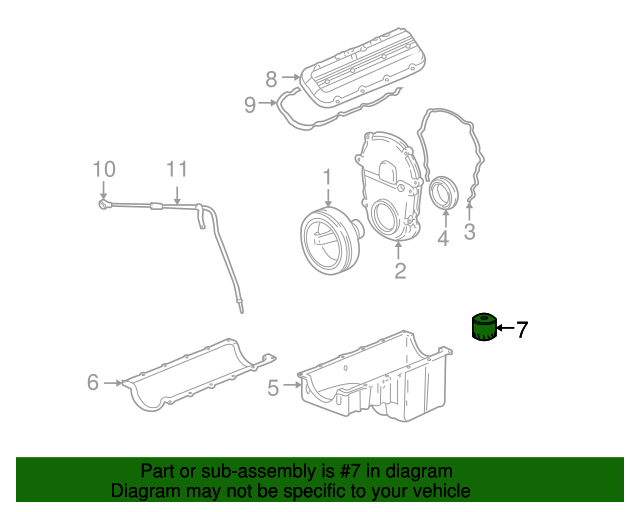 8
9
10
11
1
4
3
2
7
6
5

Part or sub-assembly is #7 in diagram
Diagram may not be specific to your vehicle