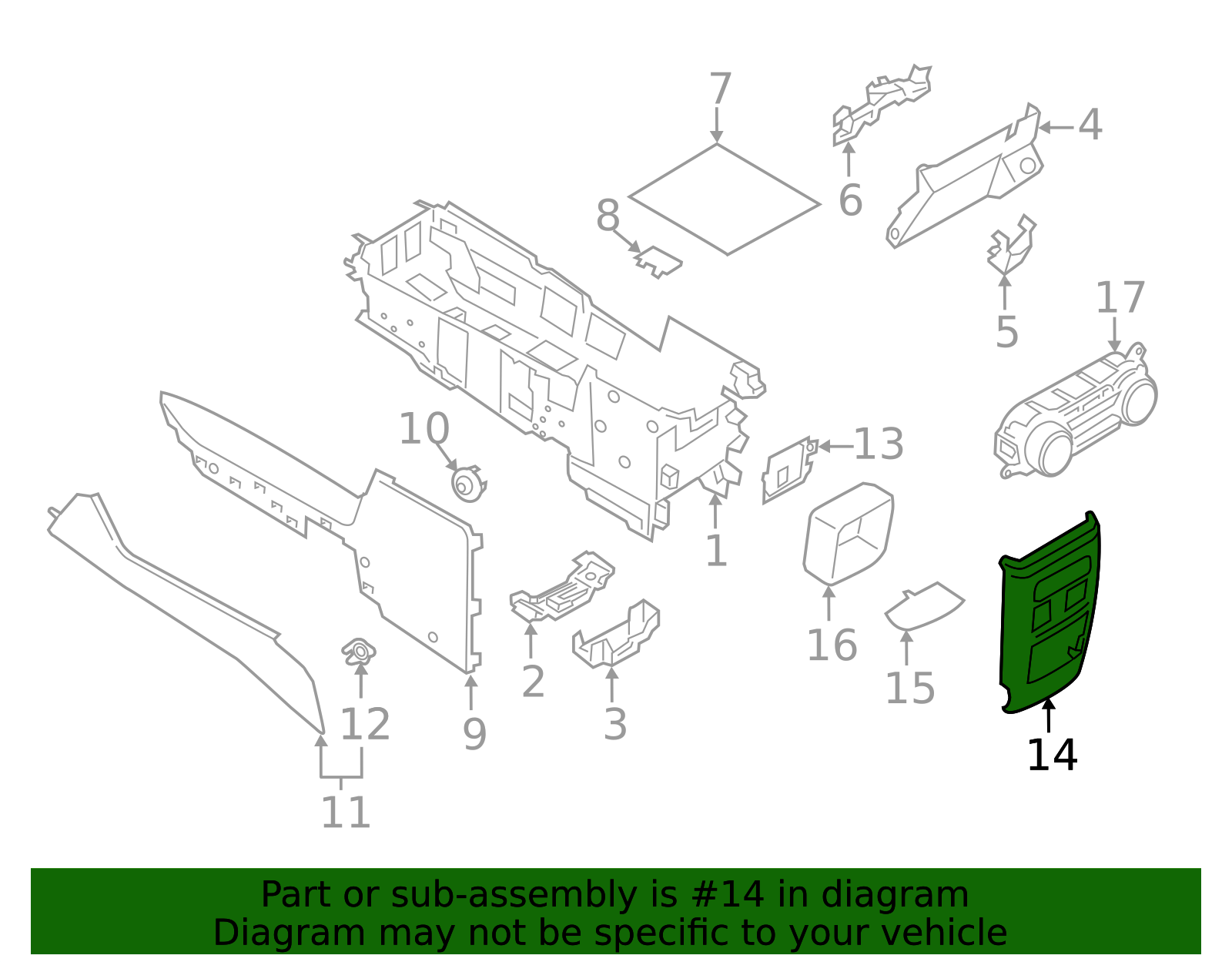 7
6
4
8
5
17
10
13
1
16
15
14
2
3
12
9
11

Part or sub-assembly is #14 in diagram
Diagram may not be specific to your vehicle