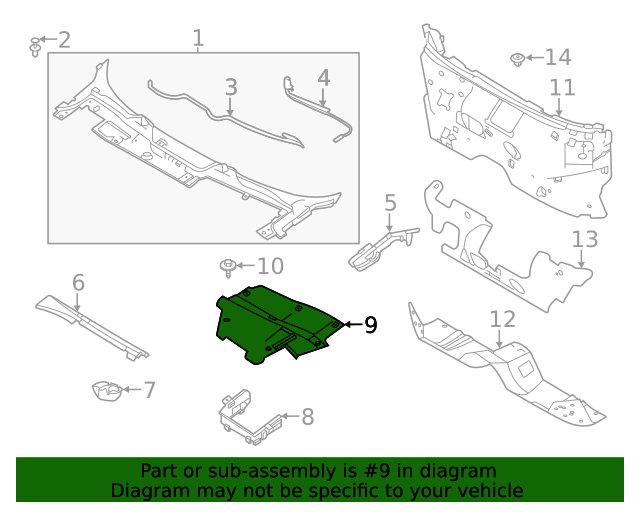 2
1
3
4
14
11
5
13
10
6
9
12
7
8

Part or sub-assembly is #9 in diagram
Diagram may not be specific to your vehicle