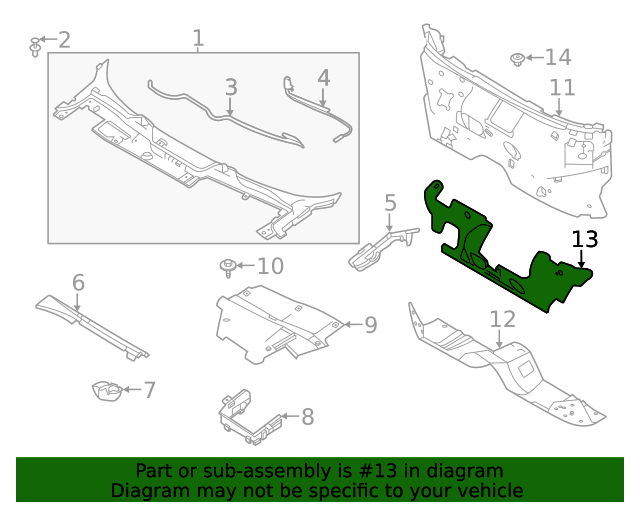 2
1
3
4
14
11
5
13
10
6
9
12
7
8

Part or sub-assembly is #13 in diagram
Diagram may not be specific to your vehicle