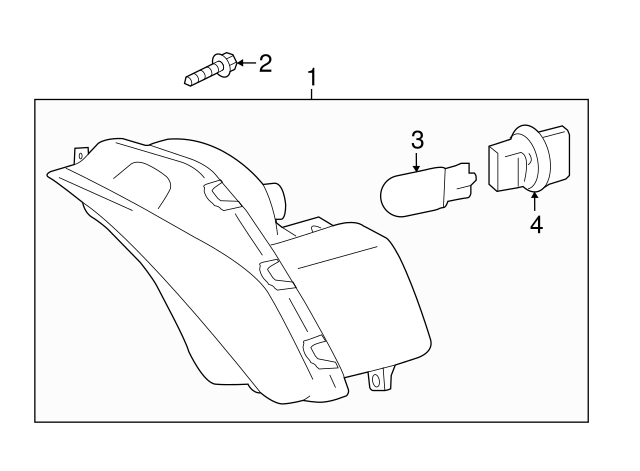 2
1
3
4