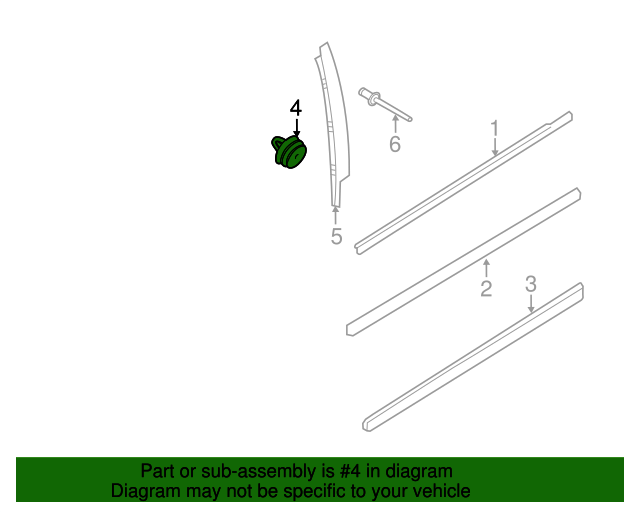 4

6

1

5

2

3

Part or sub-assembly is #4 in diagram
Diagram may not be specific to your vehicle