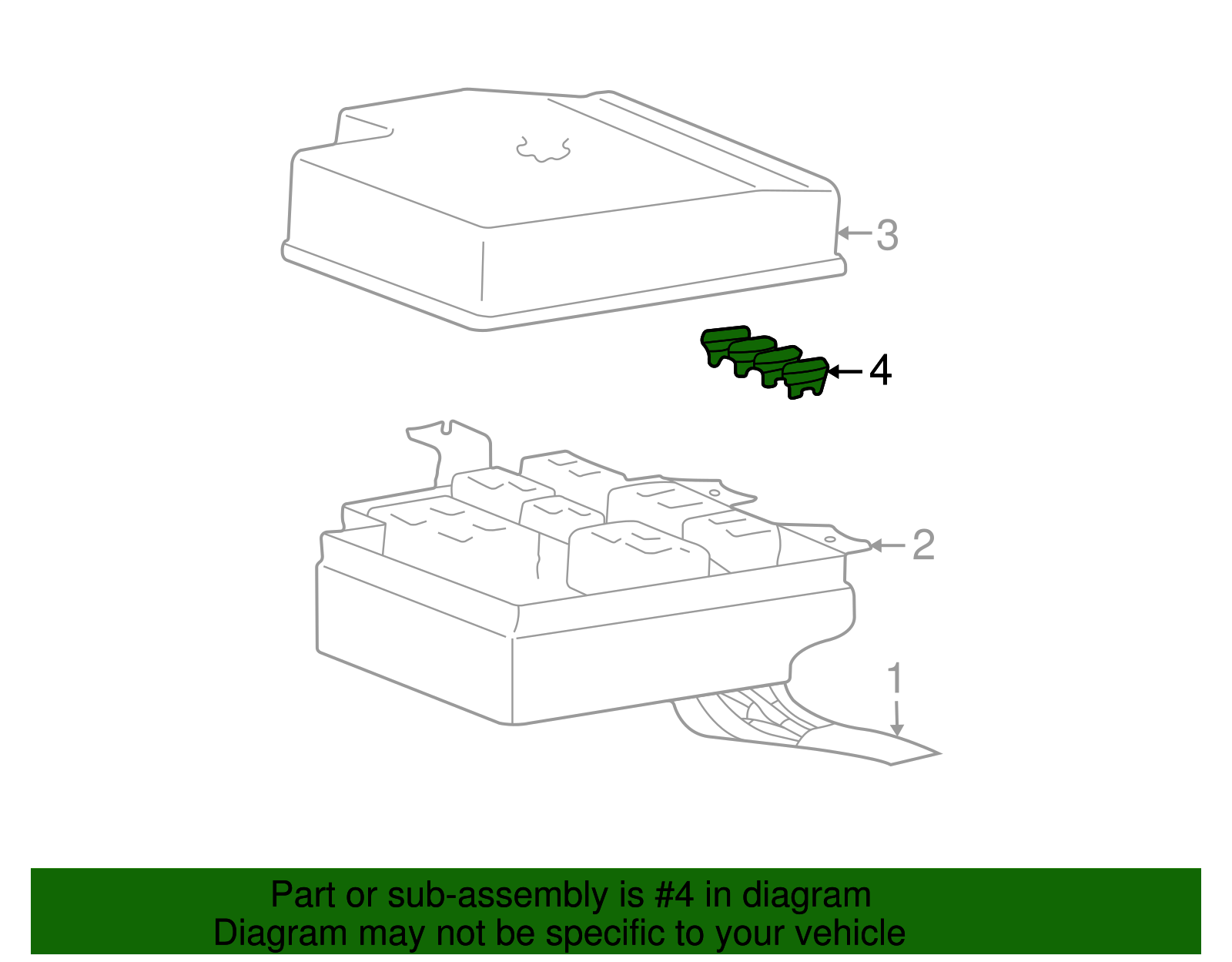 3
4
2
1

Part or sub-assembly is #4 in diagram
Diagram may not be specific to your vehicle