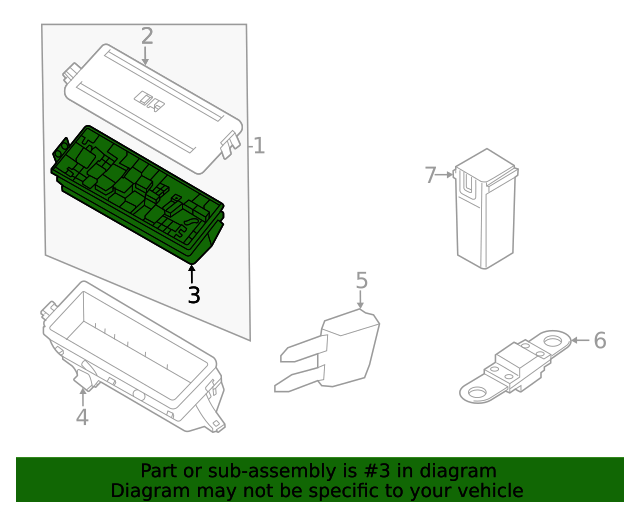 2
1
7
3
5
6
4
Part or sub-assembly is #3 in diagram
Diagram may not be specific to your vehicle