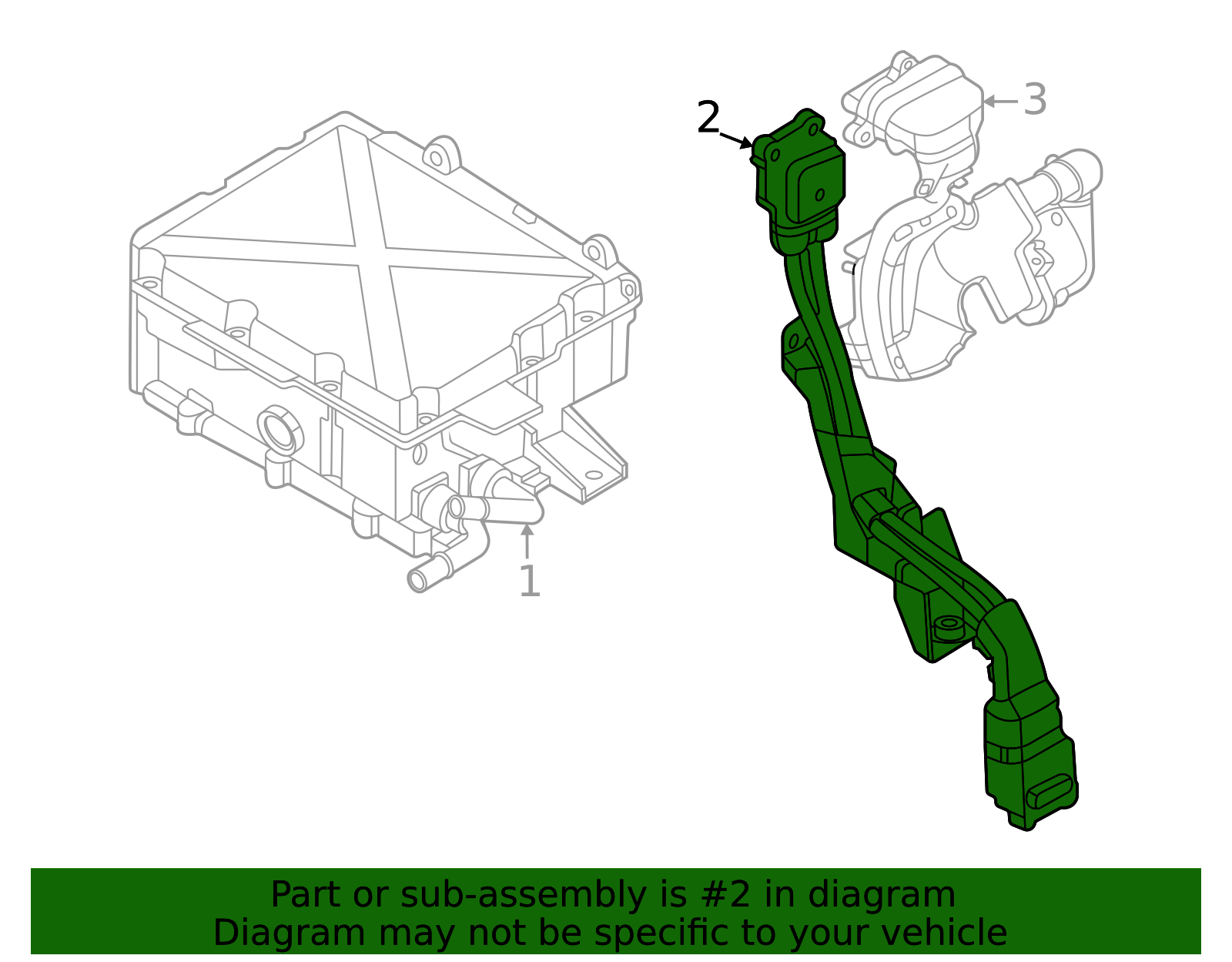 2

3

1

Part or sub-assembly is #2 in diagram
Diagram may not be specific to your vehicle