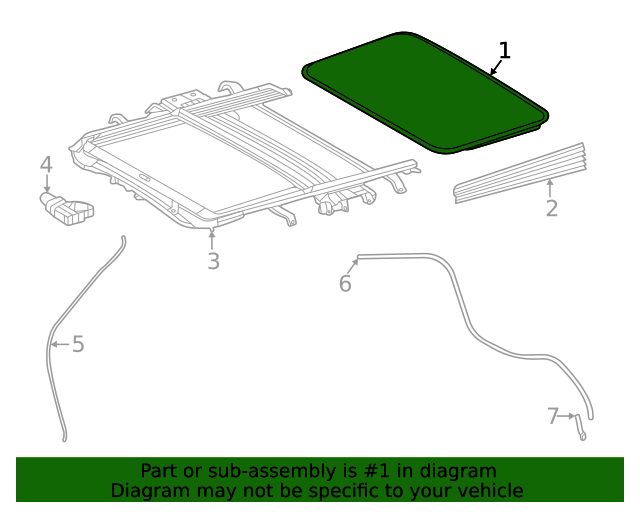 1
4
2
3
6
5
7

Part or sub-assembly is #1 in diagram
Diagram may not be specific to your vehicle