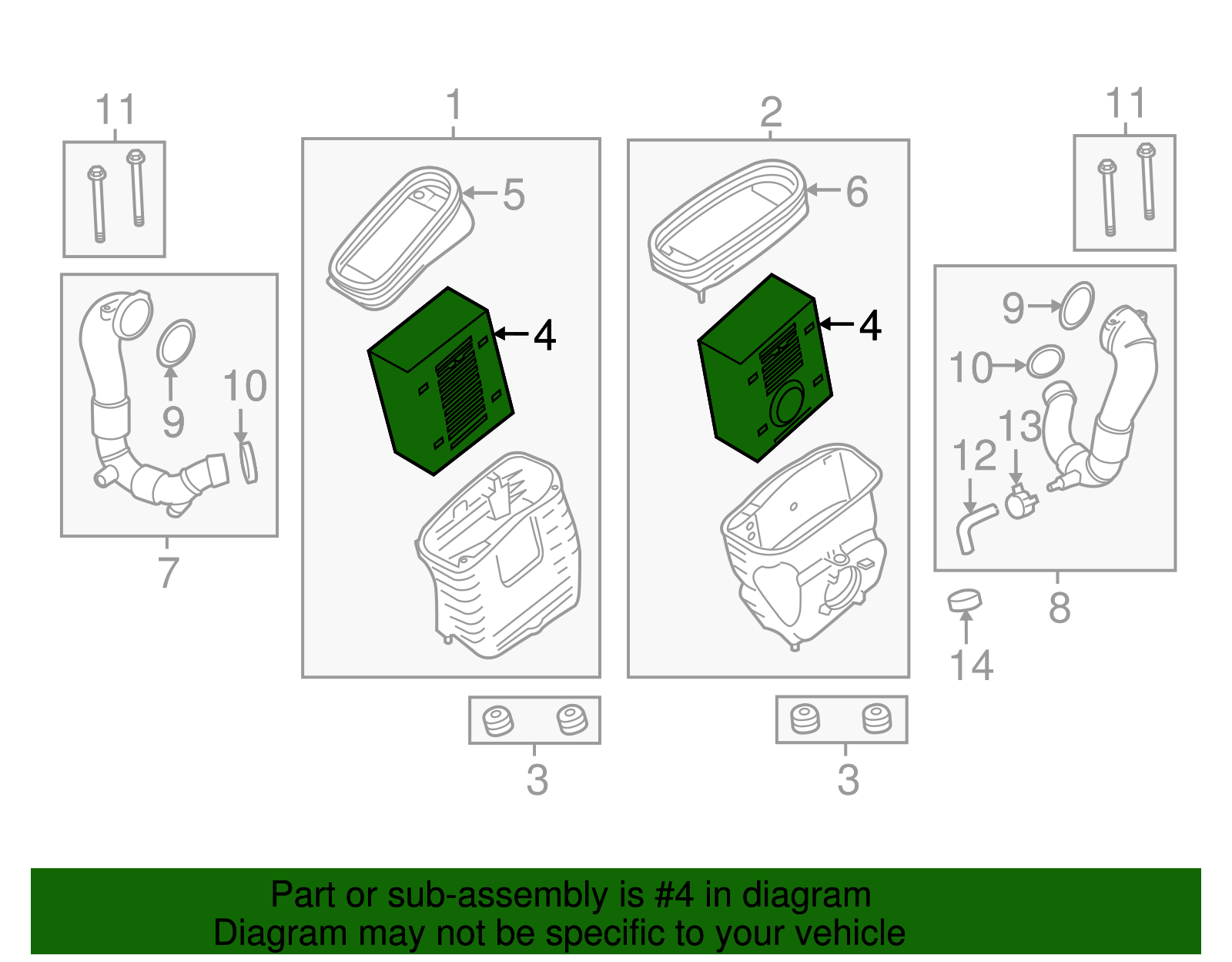 11
1
2
11
5
6
4
4
9
10
9
10
13
12
7
8
14
3
3

Part or sub-assembly is #4 in diagram
Diagram may not be specific to your vehicle