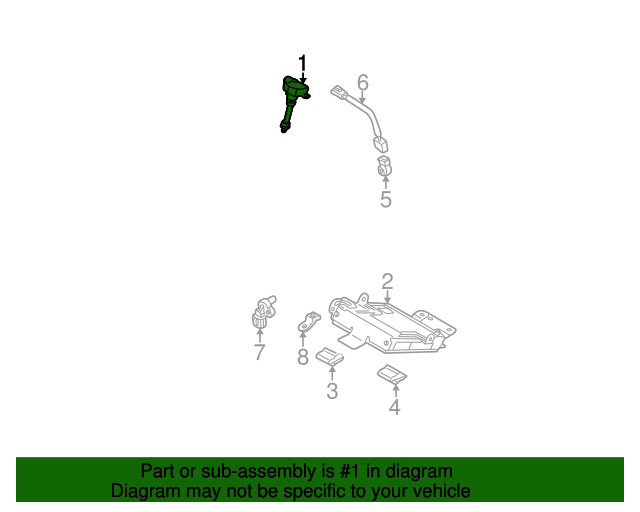 1
6
5
2
7
8
3
4

Part or sub-assembly is #1 in diagram
Diagram may not be specific to your vehicle