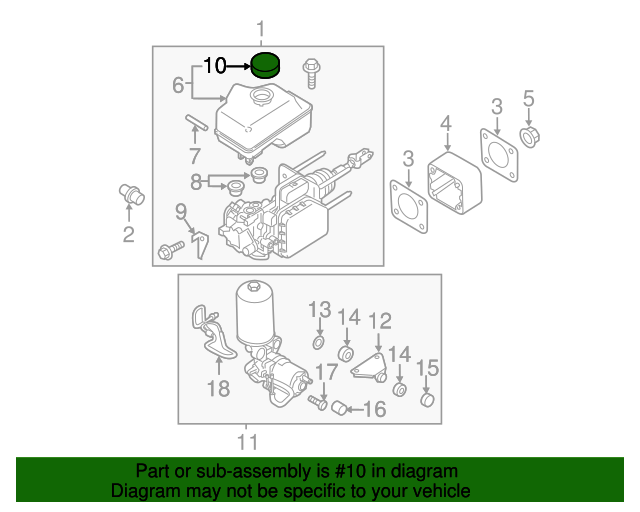 1
10
6
7
8
9
2
3
4
3
5
13
14
12
14
15
17
16
18
11

Part or sub-assembly is #10 in diagram
Diagram may not be specific to your vehicle