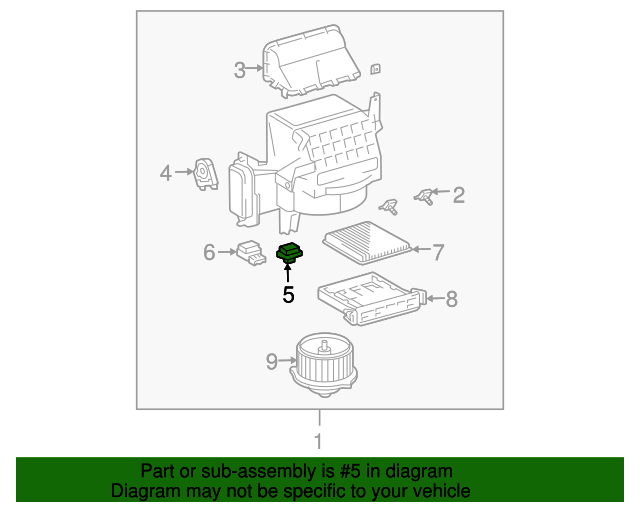 3
4
2
6
7
5
8
9
1

Part or sub-assembly is #5 in diagram
Diagram may not be specific to your vehicle