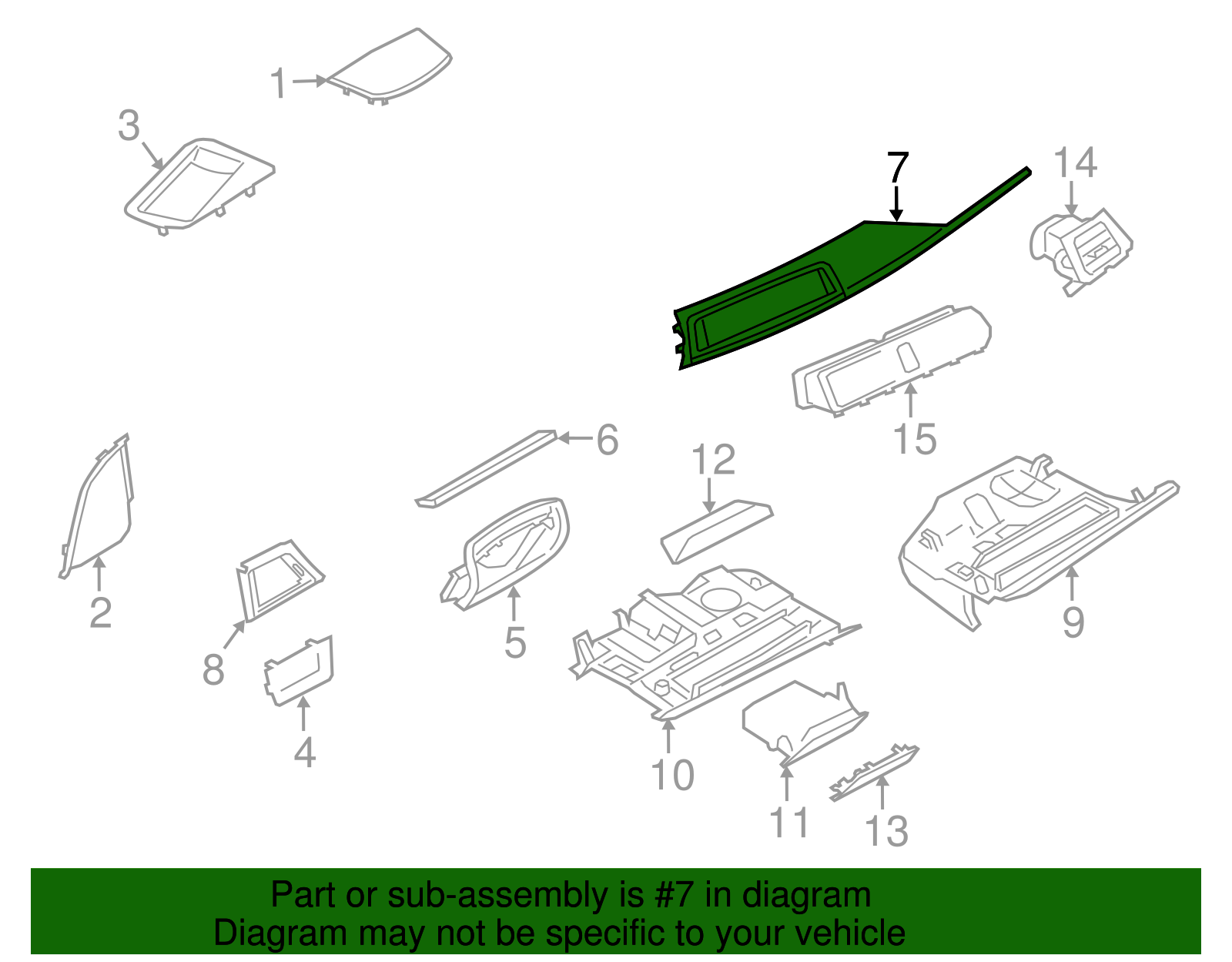 1
3
7
14
15
6
12
2
8
5
9
4
10
11
13

Part or sub-assembly is #7 in diagram
Diagram may not be specific to your vehicle