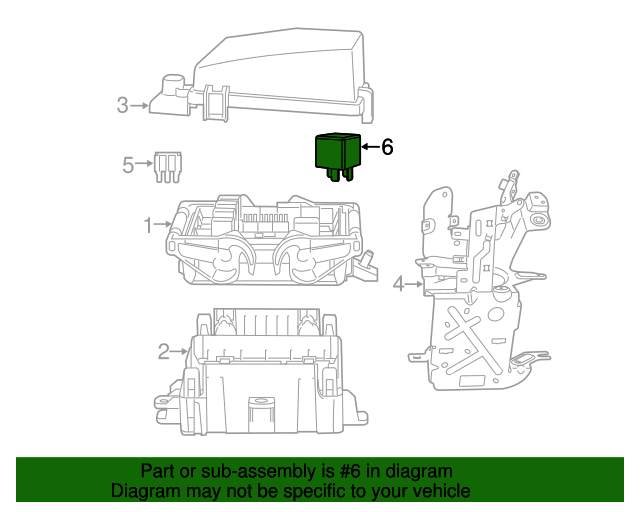 3
6
5
1
4
2

Part or sub-assembly is #6 in diagram
Diagram may not be specific to your vehicle