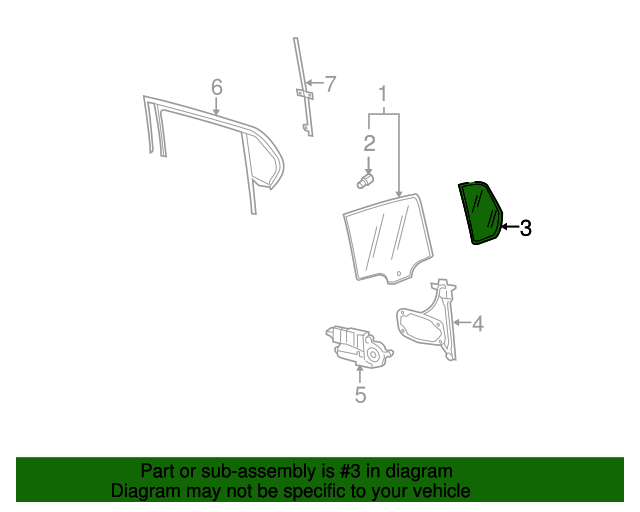 6
7
1
2
3
4
5

Part or sub-assembly is #3 in diagram
Diagram may not be specific to your vehicle