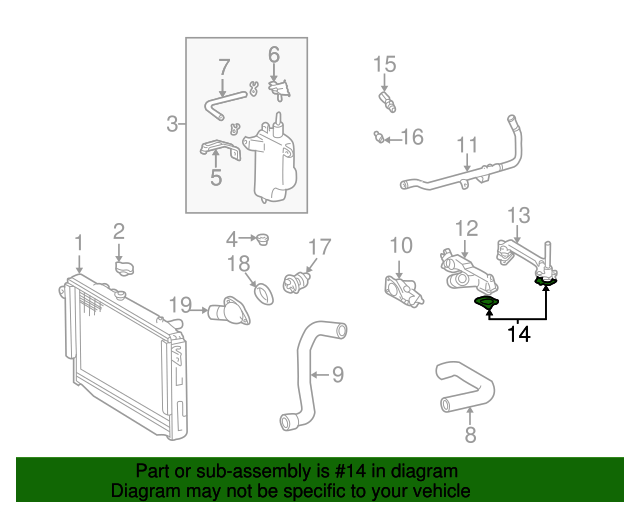 7
6
3
5
15
16
11
13
12
1
2
4
17
18
10
19
14
9
8

Part or sub-assembly is #14 in diagram
Diagram may not be specific to your vehicle