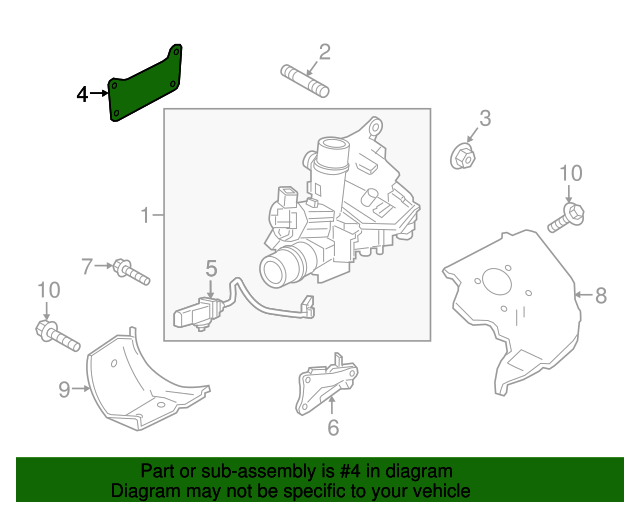 4
2
3
10
1
7
5
10
8
9
6

Part or sub-assembly is #4 in diagram
Diagram may not be specific to your vehicle