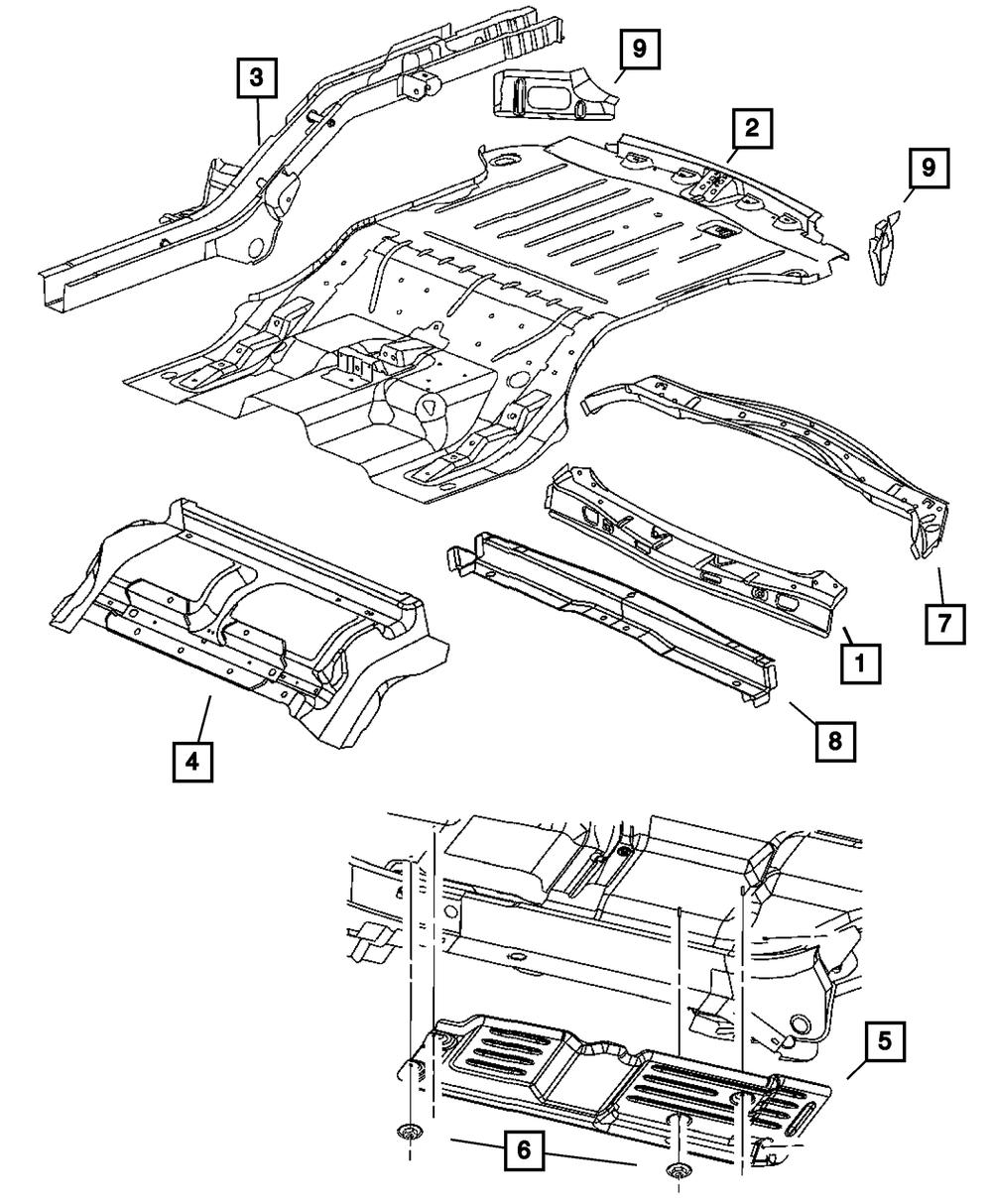 3
9
2
9
7
1
8
4
5
6