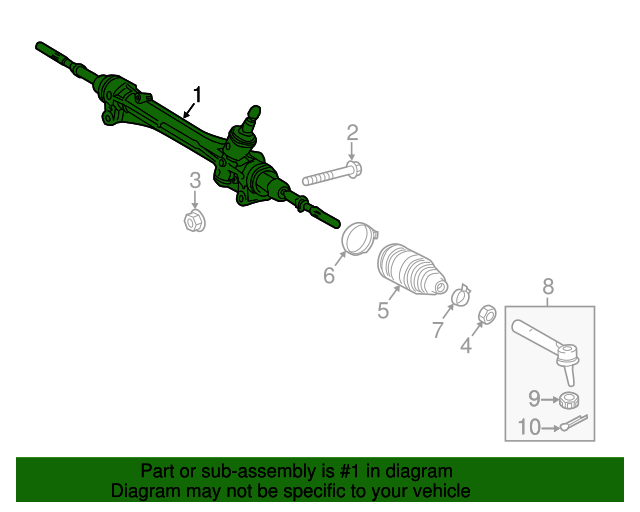 1
2
3
6
5
7
4
8
9
10

Part or sub-assembly is #1 in diagram
Diagram may not be specific to your vehicle