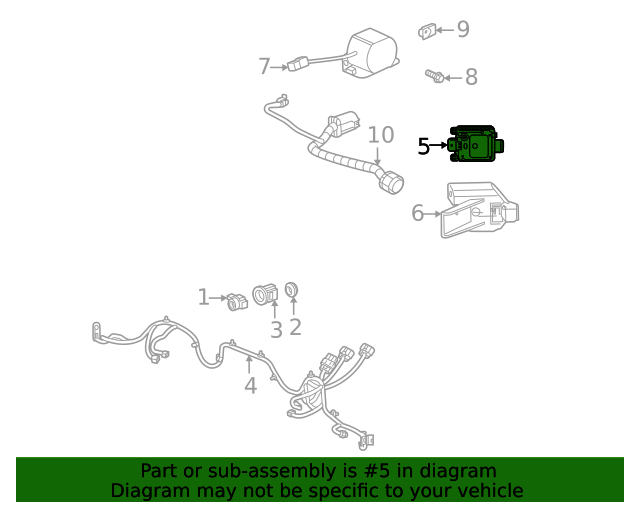 9
7
8
10
5
6
1
3
2
4

Part or sub-assembly is #5 in diagram
Diagram may not be specific to your vehicle