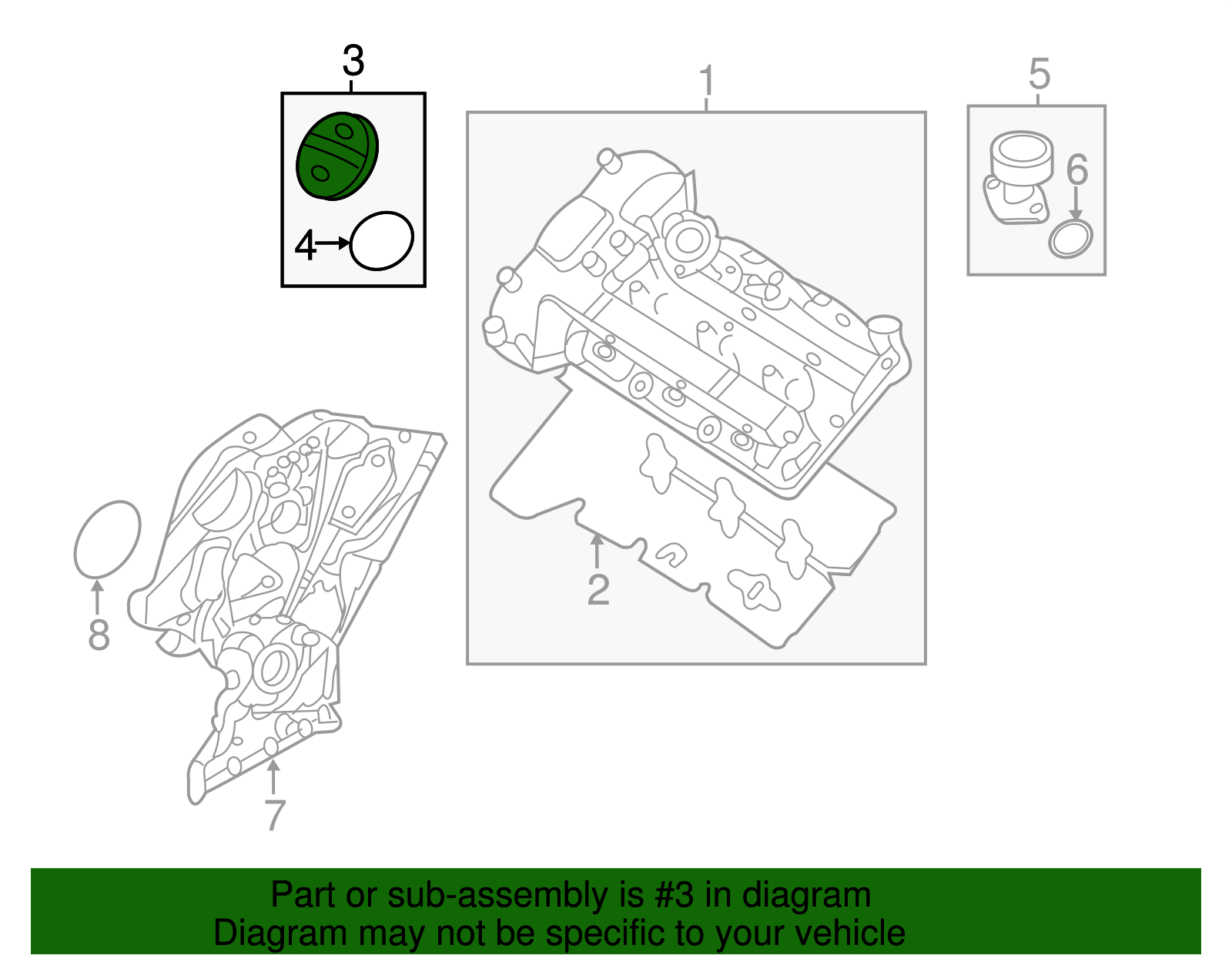 3
4
1
5
6
2
8
7

Part or sub-assembly is #3 in diagram
Diagram may not be specific to your vehicle