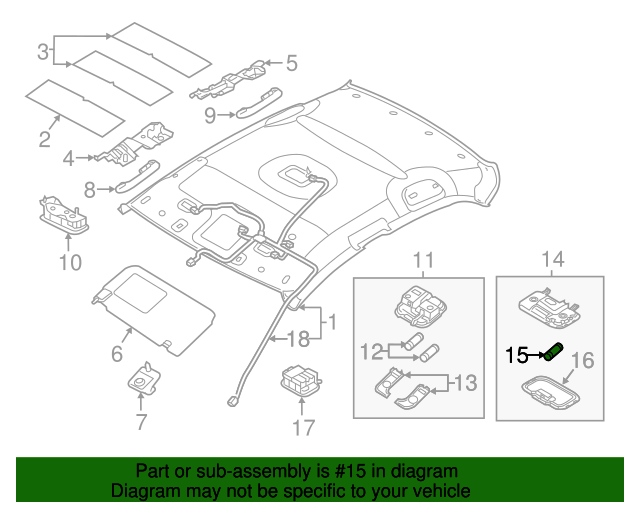 3
5
2
9
4
8
10
6
7
18
1
17
11
12
13
14
15
16

Part or sub-assembly is #15 in diagram
Diagram may not be specific to your vehicle