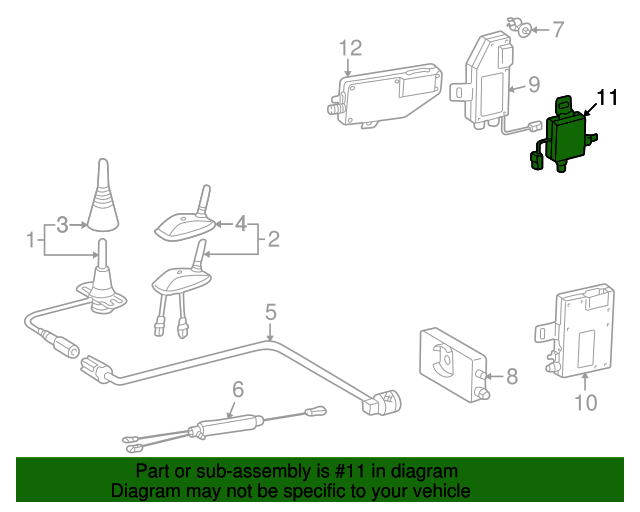 12
7
9
11
3
4
1
2
5
8
10
6

Part or sub-assembly is #11 in diagram
Diagram may not be specific to your vehicle