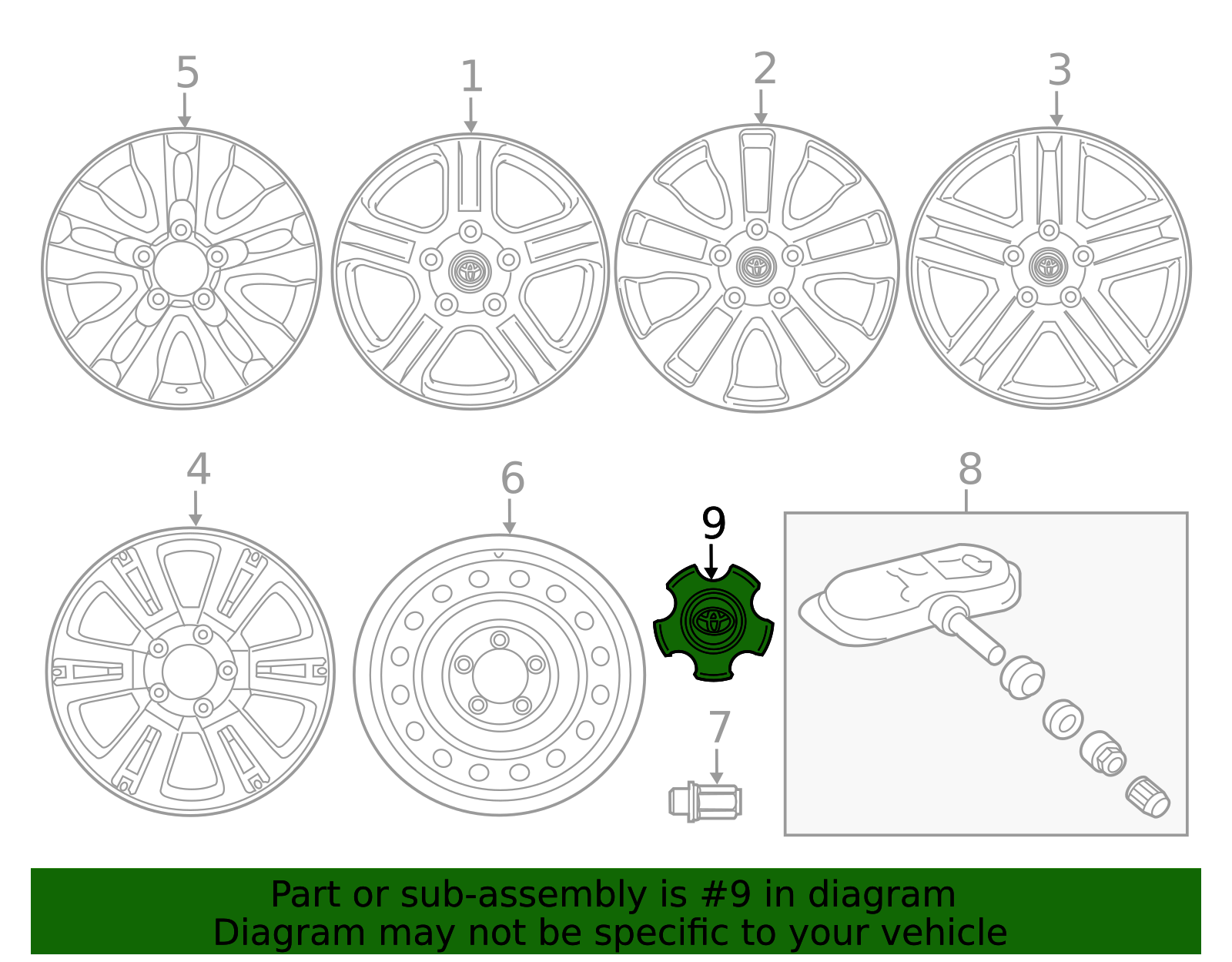 5
1
2
3
4
6
9
8
7

Part or sub-assembly is #9 in diagram
Diagram may not be specific to your vehicle