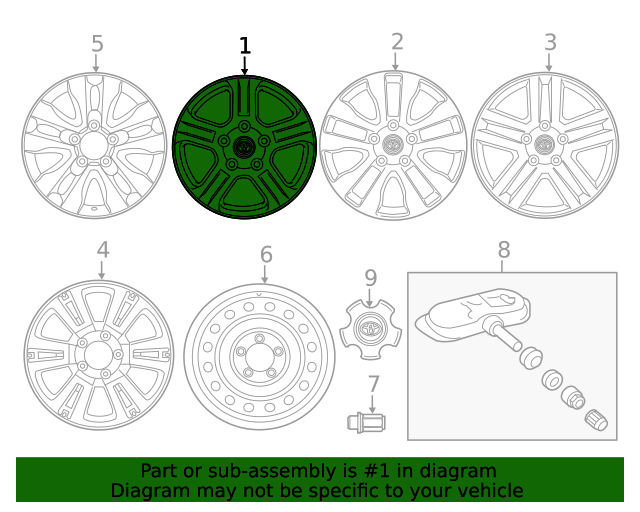 5
1
2
3
4
6
9
8
7

Part or sub-assembly is #1 in diagram
Diagram may not be specific to your vehicle