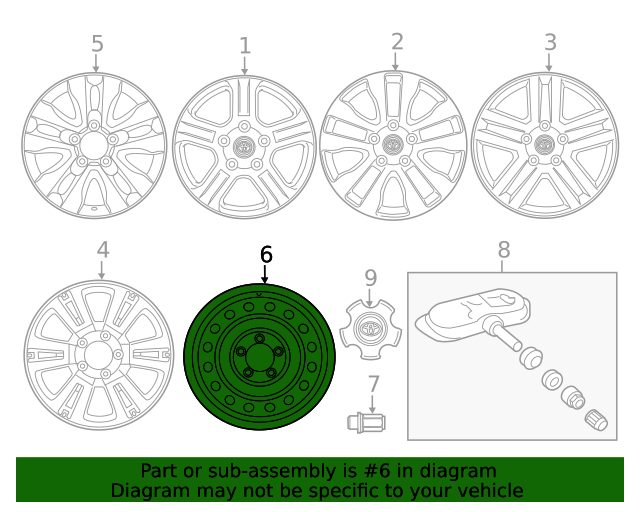 5
1
2
3
4
6
9
8
7

Part or sub-assembly is #6 in diagram
Diagram may not be specific to your vehicle