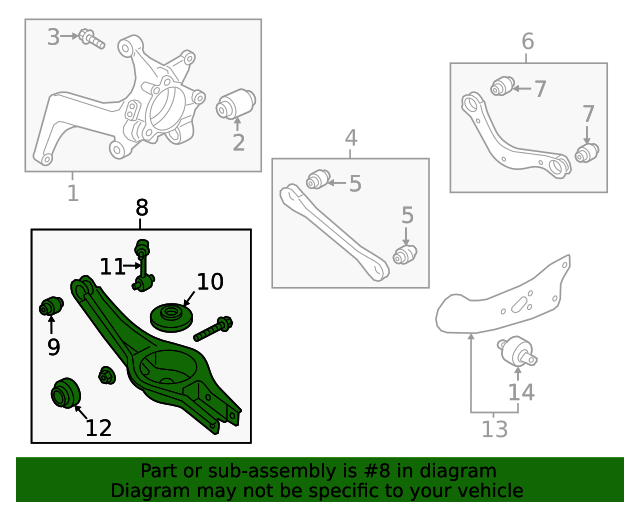 3
2
1
6
7
7
4
5
5
8
11
10
9
12
14
13

Part or sub-assembly is #8 in diagram
Diagram may not be specific to your vehicle