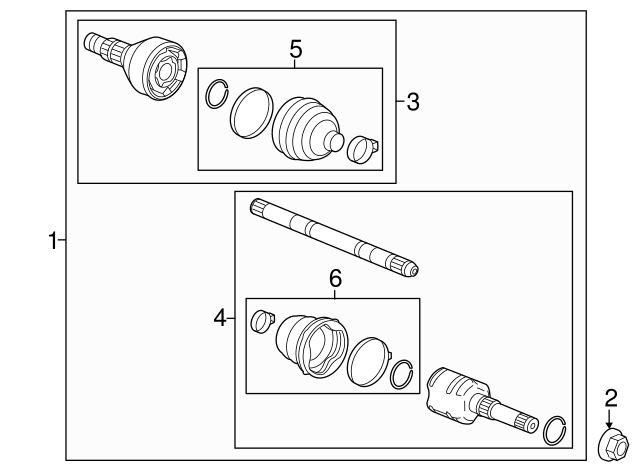 5
3
1
6
4
2