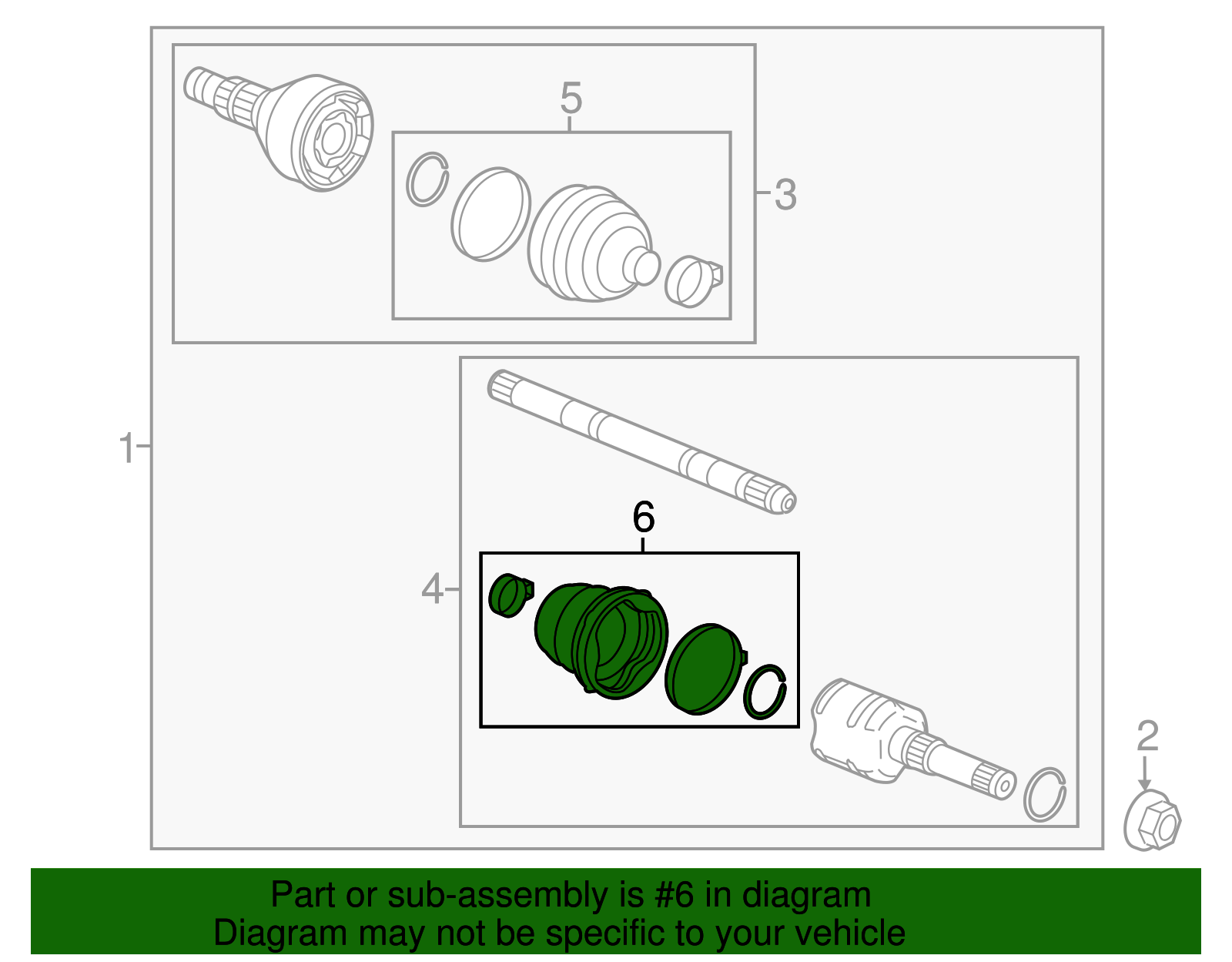 5
3
1
6
4
2

Part or sub-assembly is #6 in diagram
Diagram may not be specific to your vehicle