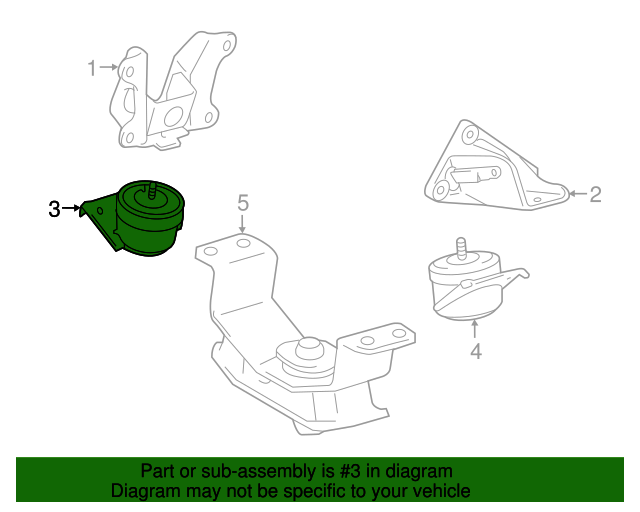 1
2
3
5
4

Part or sub-assembly is #3 in diagram
Diagram may not be specific to your vehicle