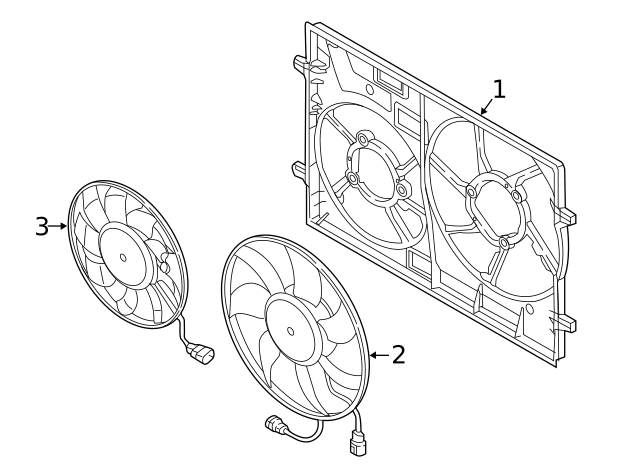 1
3
2