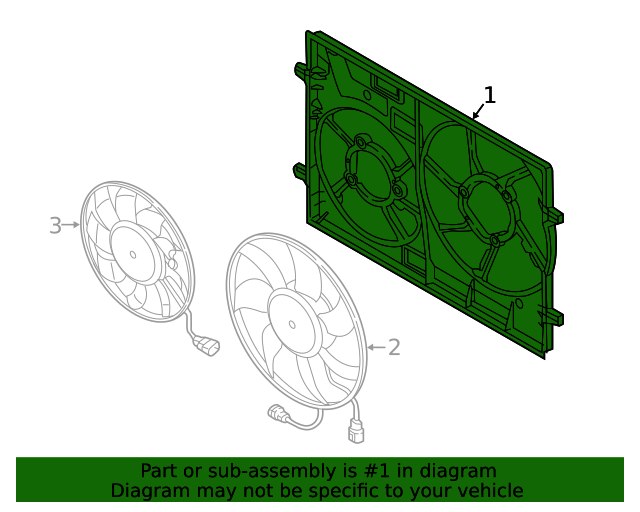 1

3

2

Part or sub-assembly is #1 in diagram
Diagram may not be specific to your vehicle