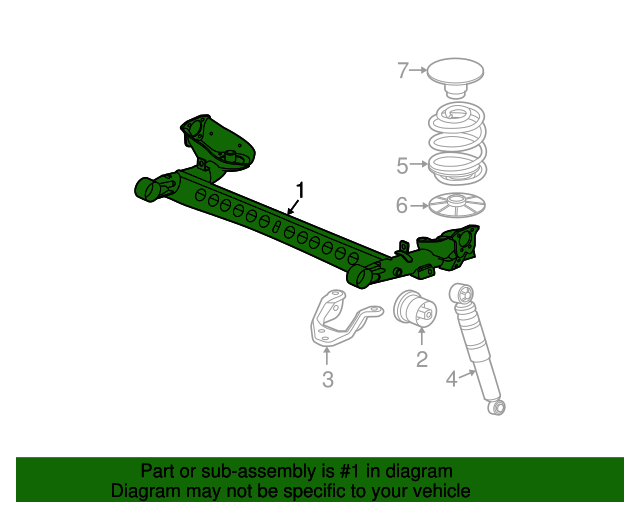 7
5
6
1
3
2
4

Part or sub-assembly is #1 in diagram
Diagram may not be specific to your vehicle